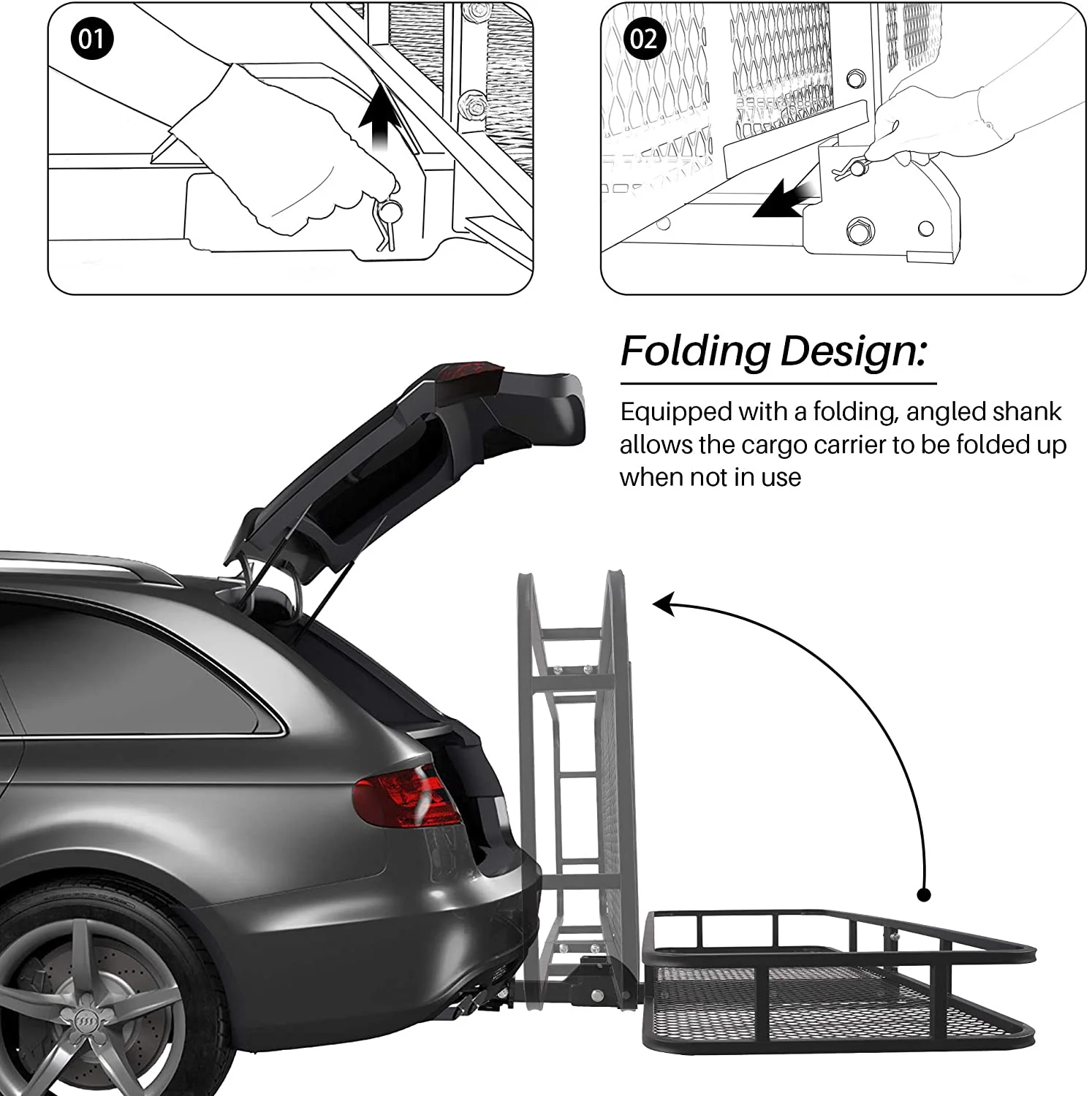 01

02

Folding Design:

Equipped with a folding, angled shank allows the cargo carrier to be folded up when not in use